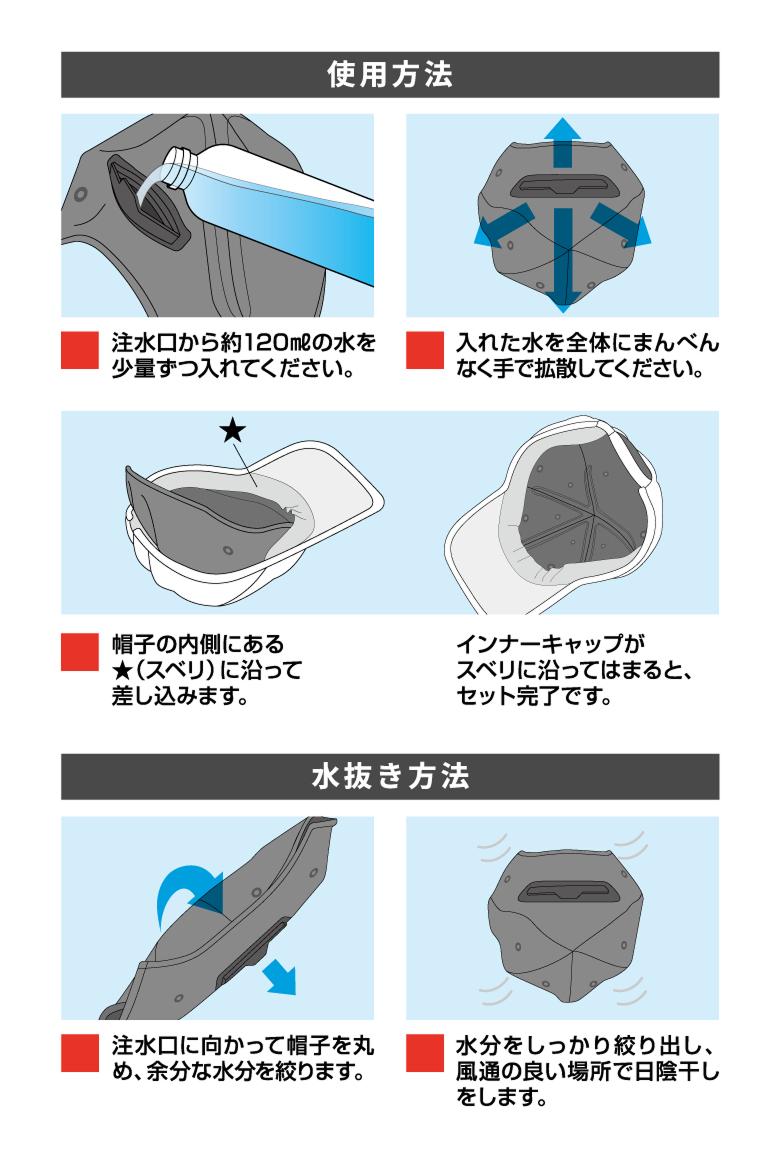 使用方法

注水口から約120㎖の水を少量ずつ入れてください。

入れた水を全体にまんべんなく手で拡散してください。

★

帽子の内側にある★（スベリ）に沿って差し込みます。

インナーキャップがスベリに沿ってはまると、セット完了です。

水抜き方法

注水口に向かって帽子を丸め、余分な水分を絞ります。

水分をしっかり絞り出し、風通の良い場所で日陰干しをします。