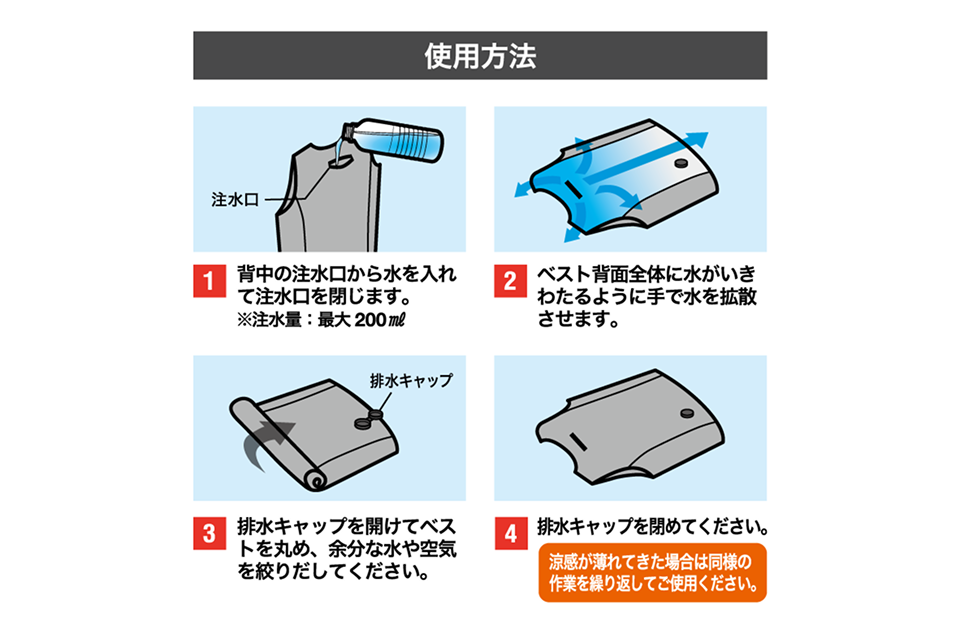 使用方法

注水口

1 背中の注水口から水を入れて注水口を閉じます。
※注水量：最大 200㎖

2 ベスト背面全体に水がいきわたるように手で水を拡散させます。

排水キャップ

3 排水キャップを開けてベストを丸め、余分な水や空気を絞りだしてください。

4 排水キャップを閉めてください。

涼感が薄れてきた場合は同様の作業を繰り返してご使用ください。