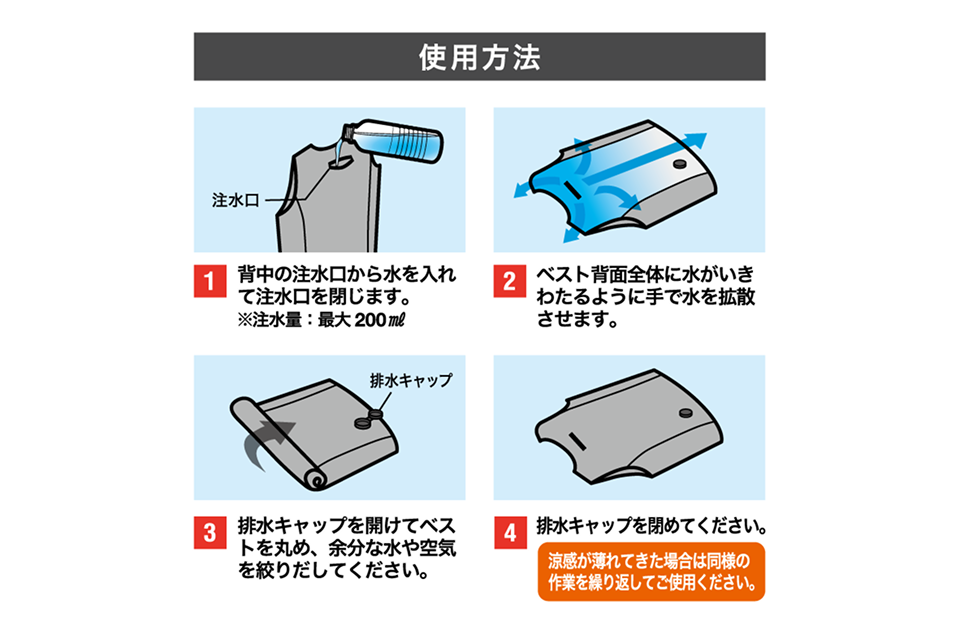 使用方法

注水口

1 背中の注水口から水を入れて注水口を閉じます。
※注水量：最大 200㎖

2 ベスト背面全体に水がいきわたるように手で水を拡散させます。

排水キャップ

3 排水キャップを開けてベストを丸め、余分な水や空気を絞りだしてください。

4 排水キャップを閉めてください。

涼感が薄れてきた場合は同様の作業を繰り返してご使用ください。