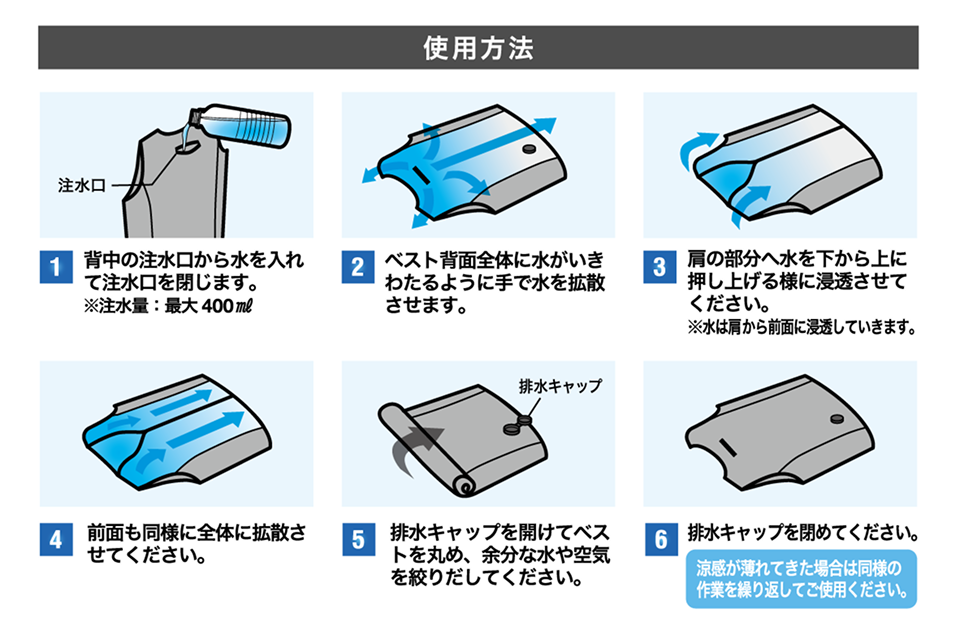 使用方法

注水口

1 背中の注水口から水を入れて注水口を閉じます。
※注水量：最大 400㎖

2 ベスト背面全体に水がいきわたるように手で水を拡散させます。

3 肩の部分へ水を下から上に押し上げる様に浸透させてください。
※水は肩から前面に浸透していきます。

4 前面も同様に全体に拡散させてください。

排水キャップ

5 排水キャップを開けてベストを丸め、余分な水や空気を絞りだしてください。

6 排水キャップを閉めてください。
涼感が薄れてきた場合は同様の作業を繰り返してご使用ください。